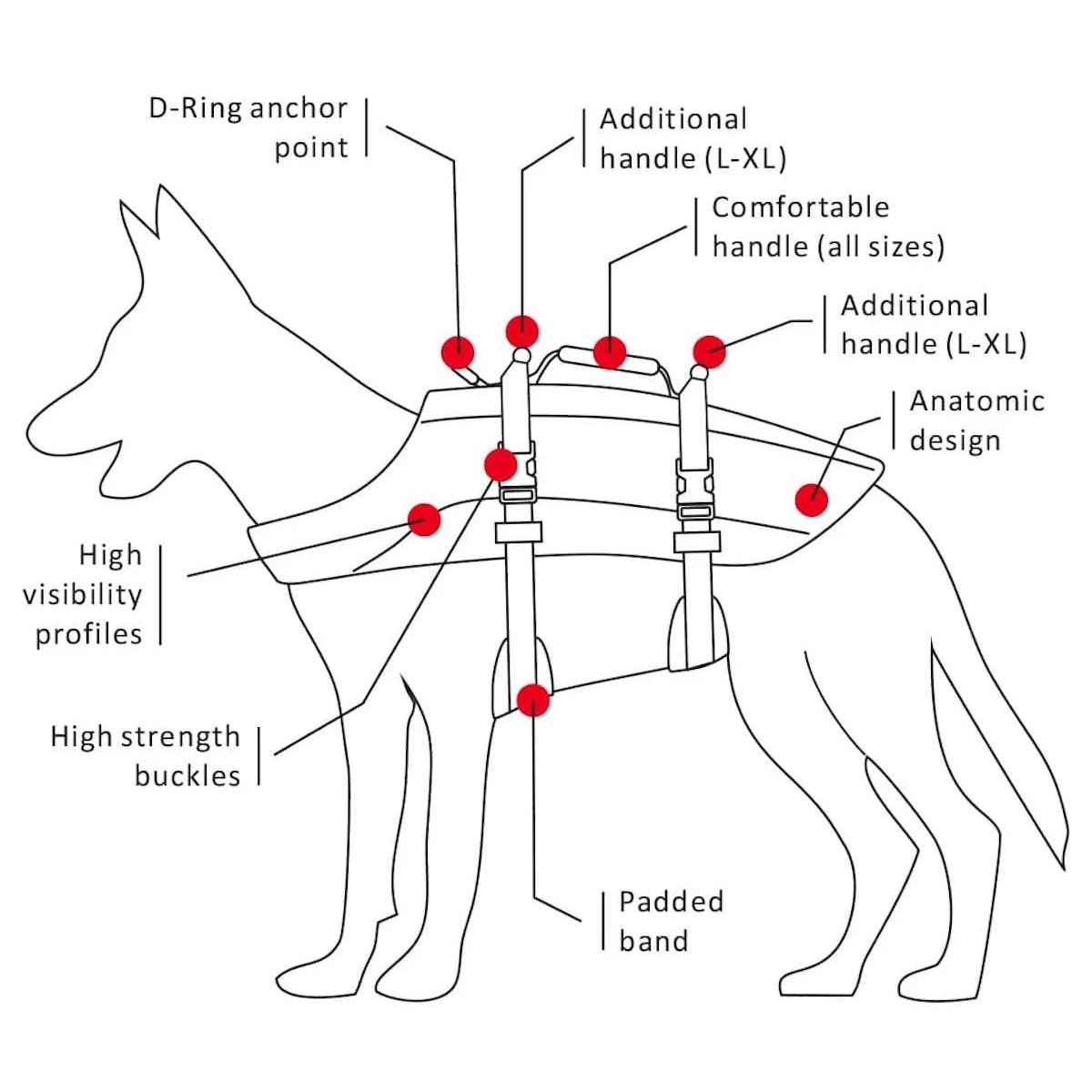 D-Ring anchor point

Additional handle (L-XL)

Comfortable handle (all sizes)

Additional handle (L-XL)

Anatomic design

High visibility profiles

High strength buckles

Padded band